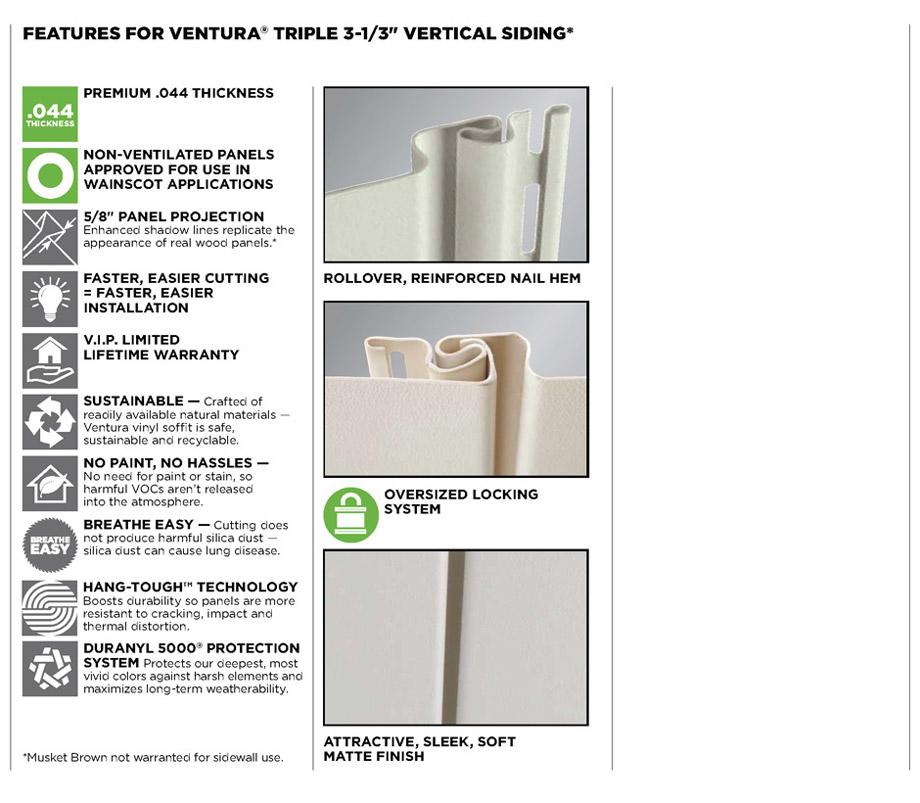 FEATURES FOR VENTURA® TRIPLE 3-1/3" VERTICAL SIDING*

.044 THICKNESS

PREMIUM .044 THICKNESS

NON-VENTILATED PANELS APPROVED FOR USE IN WAINSCOT APPLICATIONS

5/8" PANEL PROJECTION
Enhanced shadow lines replicate the appearance of real wood panels.*

FASTER, EASIER CUTTING = FASTER, EASIER INSTALLATION

V.I.P. LIMITED LIFETIME WARRANTY

SUSTAINABLE — Crafted of readily available natural materials — Ventura vinyl soffit is safe, sustainable and recyclable.

NO PAINT, NO HASSLES — No need for paint or stain, so harmful VOCs aren't released into the atmosphere.

BREATHE EASY

BREATHE EASY — Cutting does not produce harmful silica dust — silica dust can cause lung disease.

HANG-TOUGH™ TECHNOLOGY
Boosts durability so panels are more resistant to cracking, impact and thermal distortion.

DURANYL 5000® PROTECTION SYSTEM Protects our deepest, most vivid colors against harsh elements and maximizes long-term weatherability.

*Musket Brown not warranted for sidewall use.

ROLLOVER, REINFORCED NAIL HEM

OVERSIZED LOCKING SYSTEM

ATTRACTIVE, SLEEK, SOFT MATTE FINISH